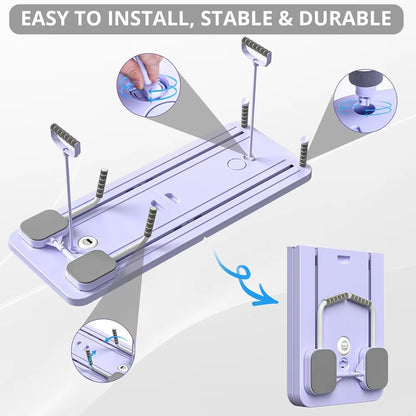 EASY TO INSTALL, STABLE & DURABLE